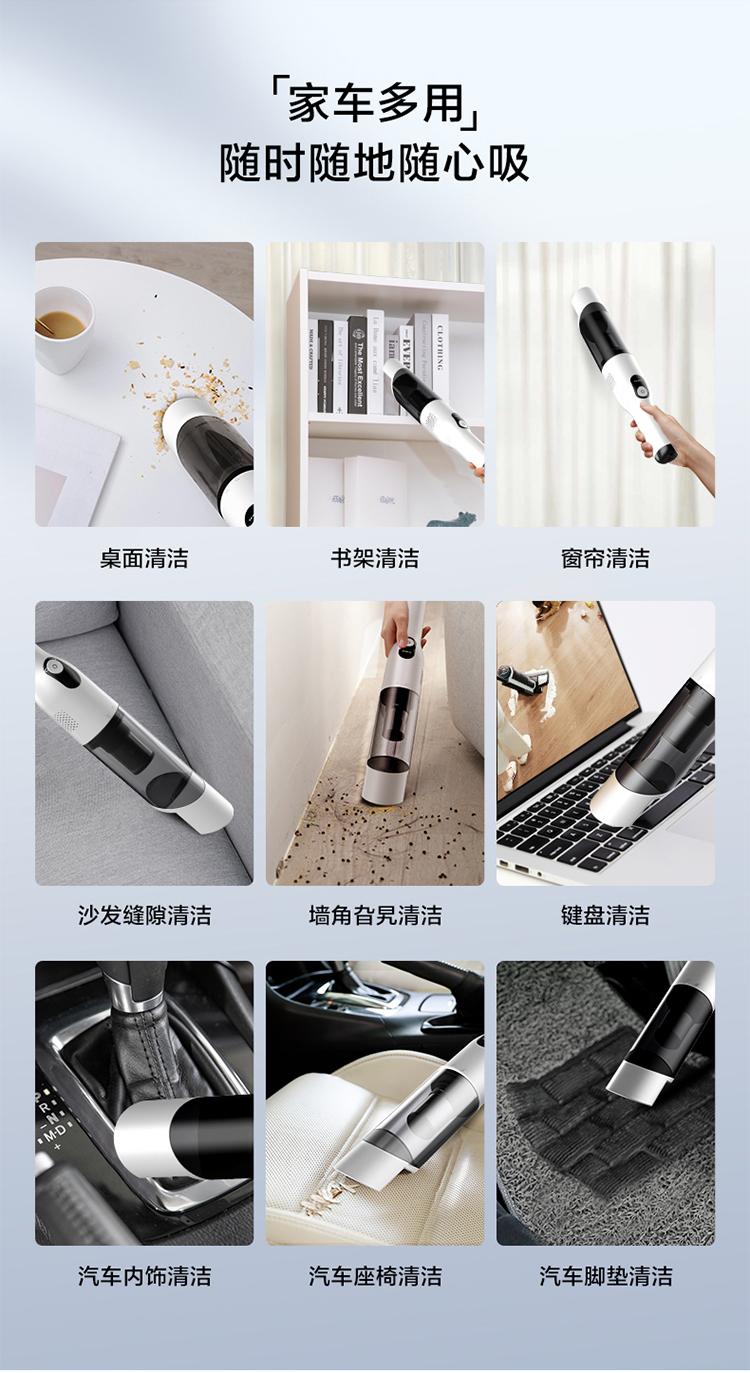 「家车多用」
随时随地随心吸

桌面清洁

书架清洁

窗帘清洁

沙发缝隙清洁

墙角旮旯清洁

键盘清洁

汽车内饰清洁

汽车座椅清洁

汽车脚垫清洁