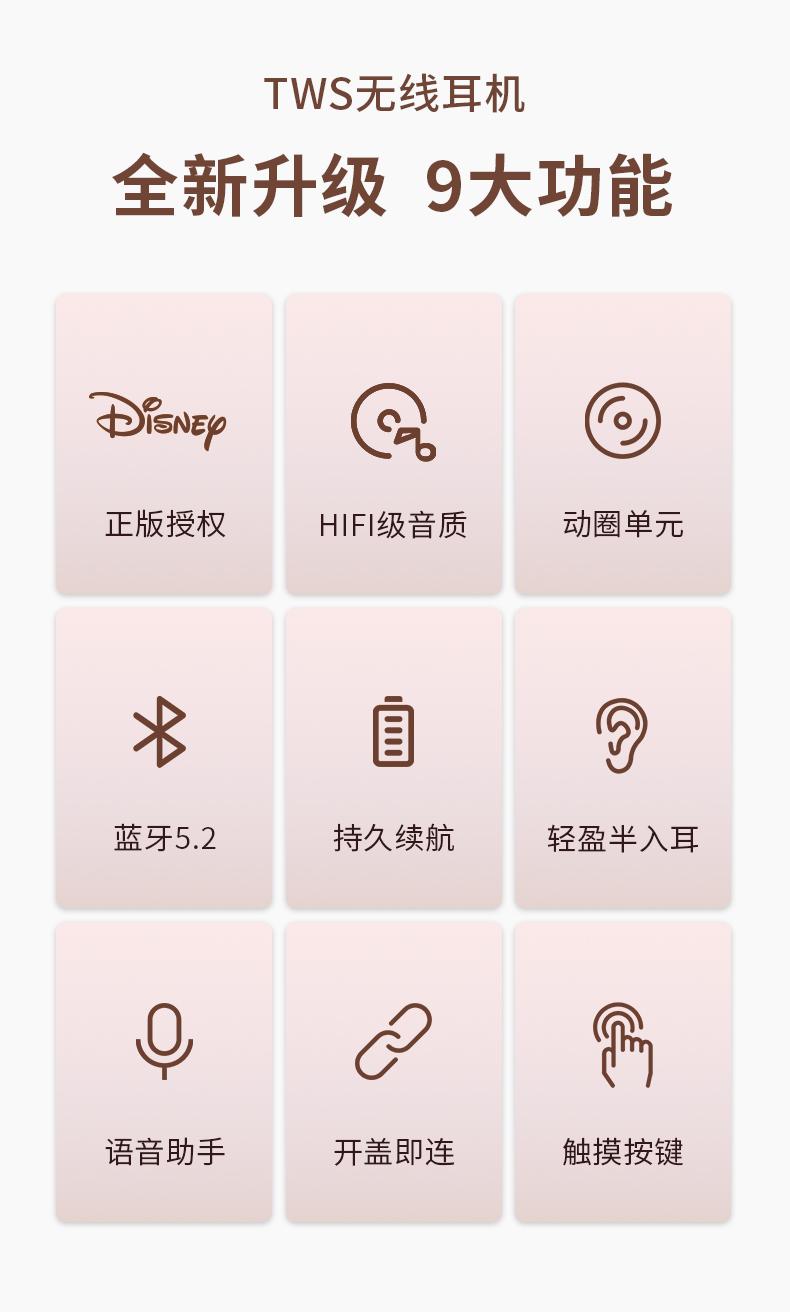 TWS无线耳机

全新升级 9大功能

Disney

正版授权

HIFI级音质

动圈单元

蓝牙5.2

持久续航

轻盈半入耳

语音助手

开盖即连

触摸按键